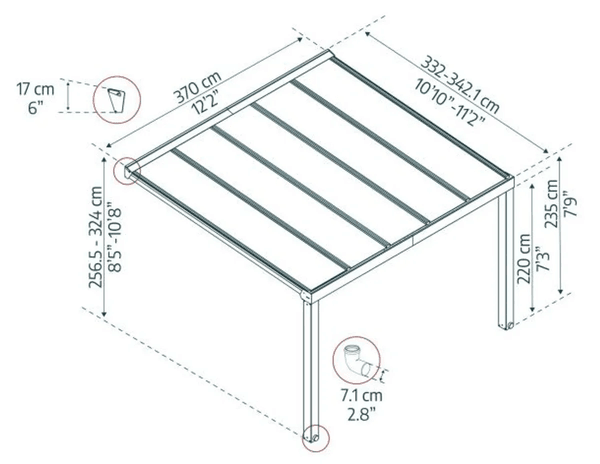 17 cm
6"

370 cm
12'2"

332-342.1 cm
10'10"-11'2"

256.5 - 324 cm
8'5"-10'8"

220 cm
7'3"

235 cm
7'9"

7.1 cm
2.8"